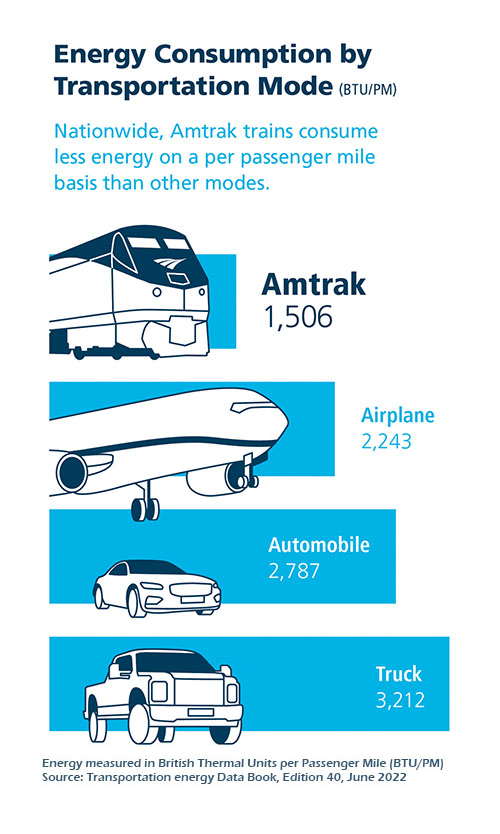 Energy Consumption by Transportation Mode (BTU/PM)

Nationwide, Amtrak trains consume less energy on a per passenger mile basis than other modes.

Amtrak
1,506

Airplane
2,243

Automobile
2,787

Truck
3,212

Energy measured in British Thermal Units per Passenger Mile (BTU/PM)
Source: Transportation energy Data Book, Edition 40, June 2022